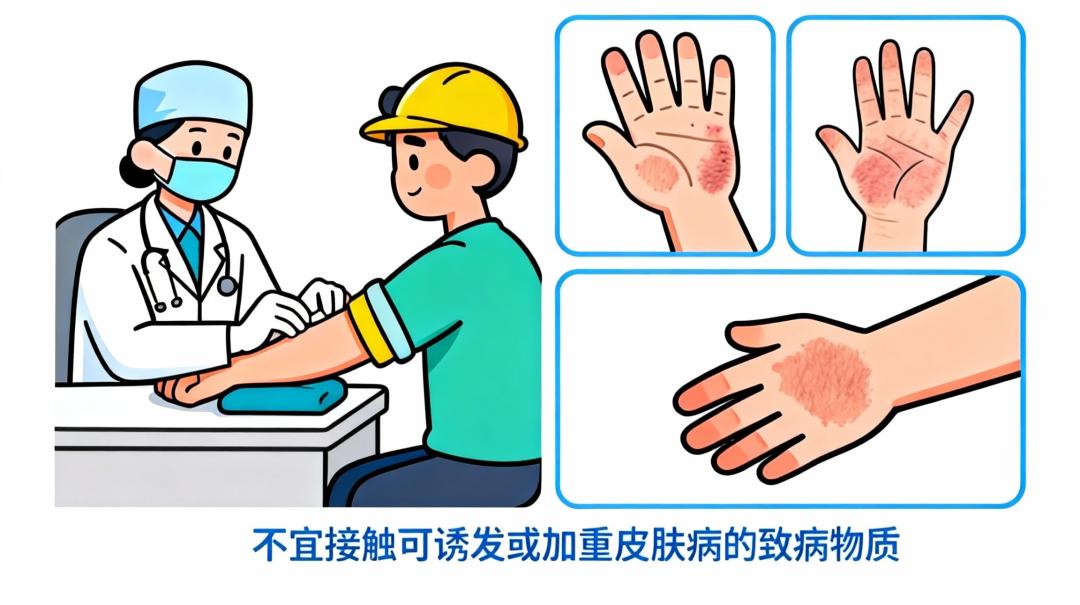 不宜接触可诱发或加重皮肤病的致病物质